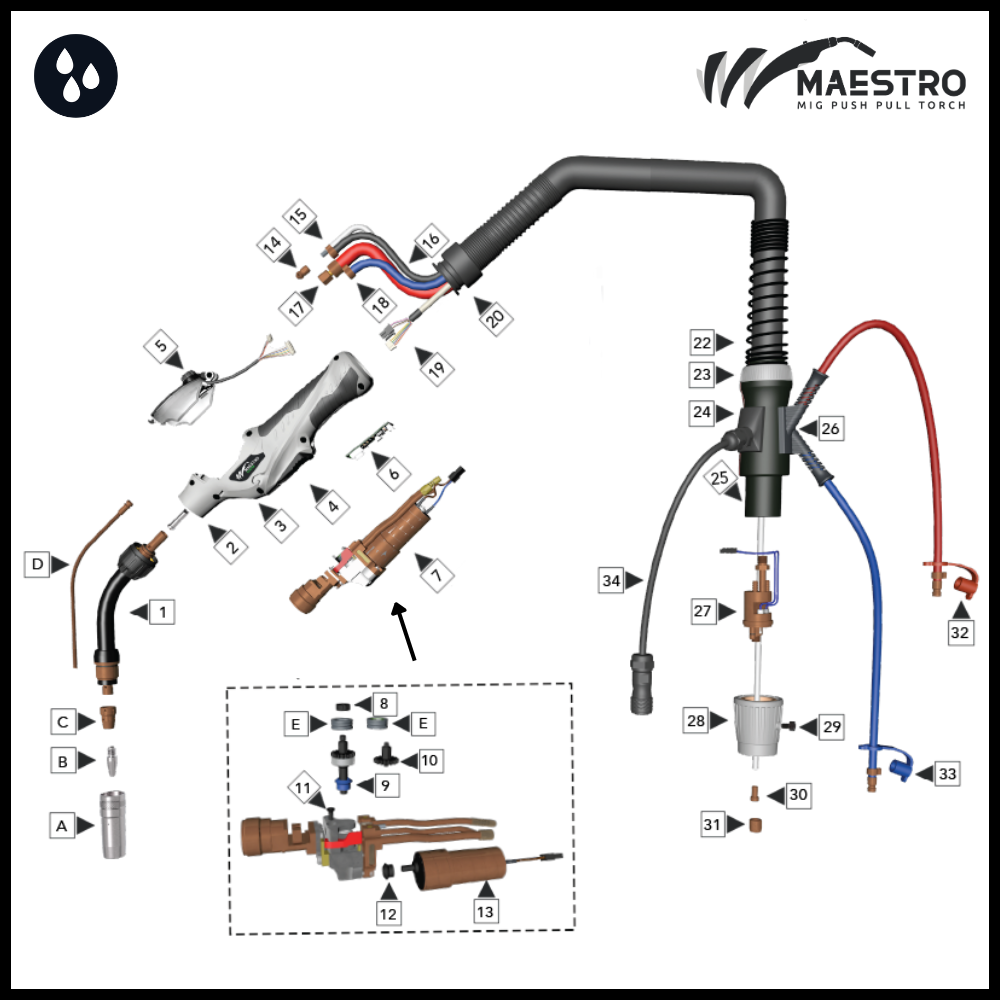 MAESTRO
MIG PUSH PULL TORCH

15
14
16
17
18
20
19
5
6
4
3
2
7
D
1
C
B
A
8
E
E
10
9
11
12
13
22
23
24
26
25
34
27
32
28
29
33
30
31