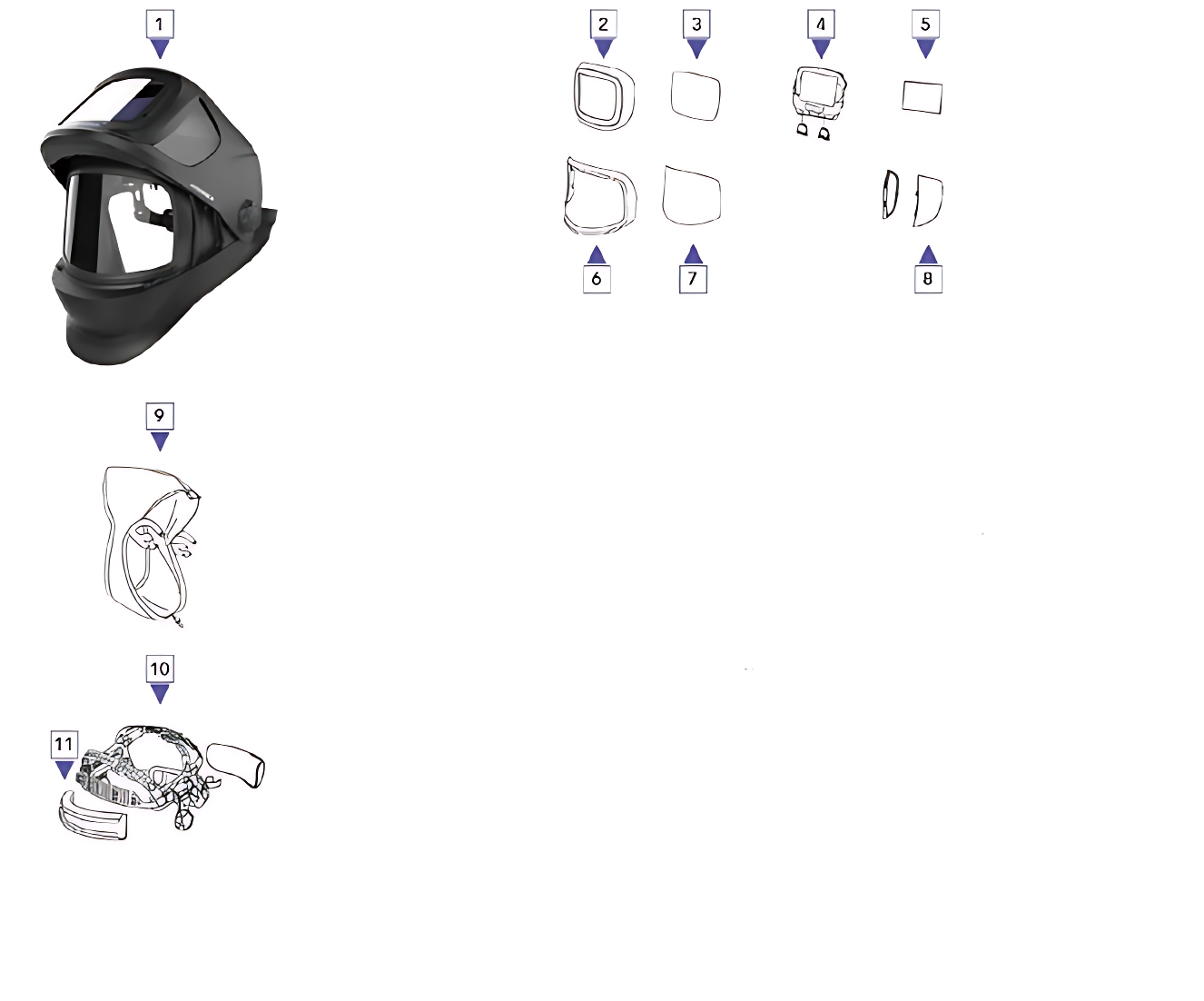 1

2
3
4
5

6
7
8

9

10
11